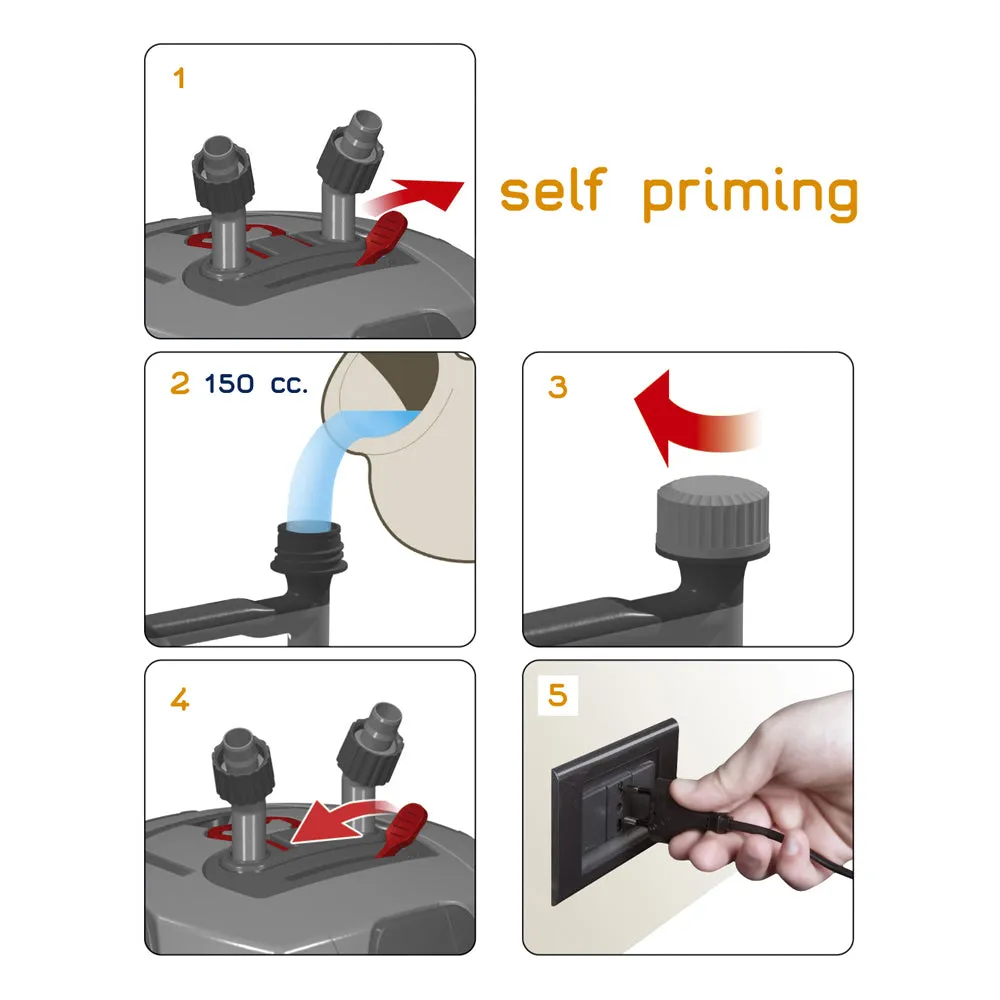 1

self priming

2 150 cc.

3

4

5